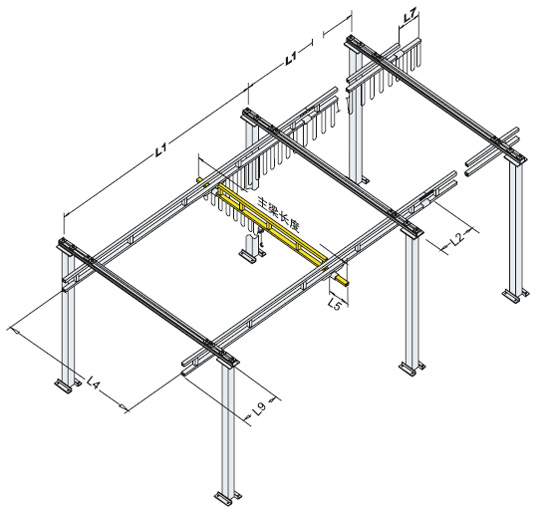 L7
L1
L1
主梁长度
L2
L5
L4
L9